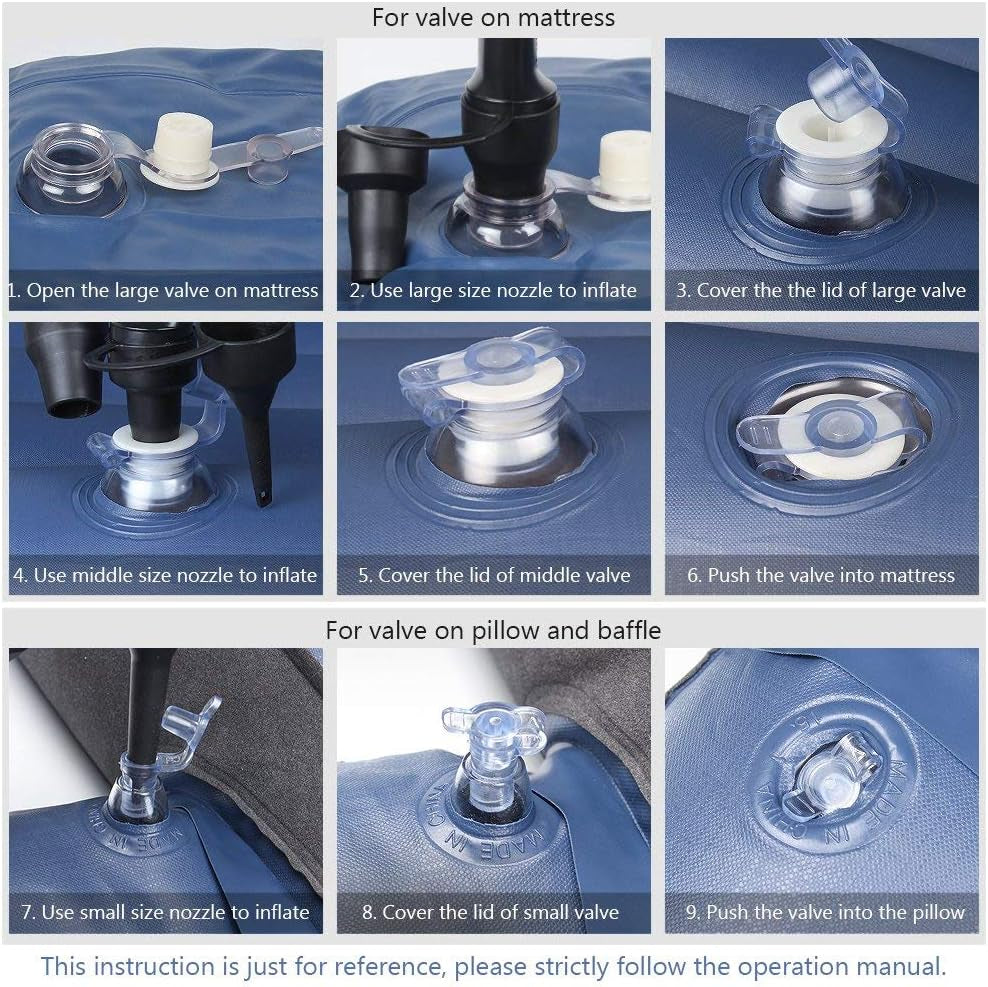 For valve on mattress

1. Open the large valve on mattress

2. Use large size nozzle to inflate

3. Cover the the lid of large valve

4. Use middle size nozzle to inflate

5. Cover the lid of middle valve

6. Push the valve into mattress

For valve on pillow and baffle

MADE IN CHINA

7. Use small size nozzle to inflate

MADE IN CHINA

8. Cover the lid of small valve

MADE IN CHINA

9. Push the valve into the pillow

This instruction is just for reference, please strictly follow the operation manual.